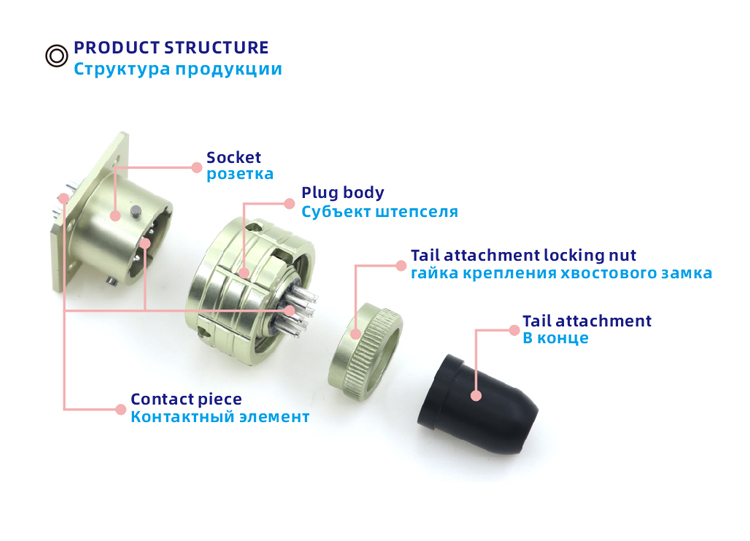 PRODUCT STRUCTURE
Структура продукции

Socket
розетка

Plug body
Субъект штепселя

Tail attachment locking nut
гайка крепления хвостового замка

Tail attachment
В конце

Contact piece
Контактный элемент