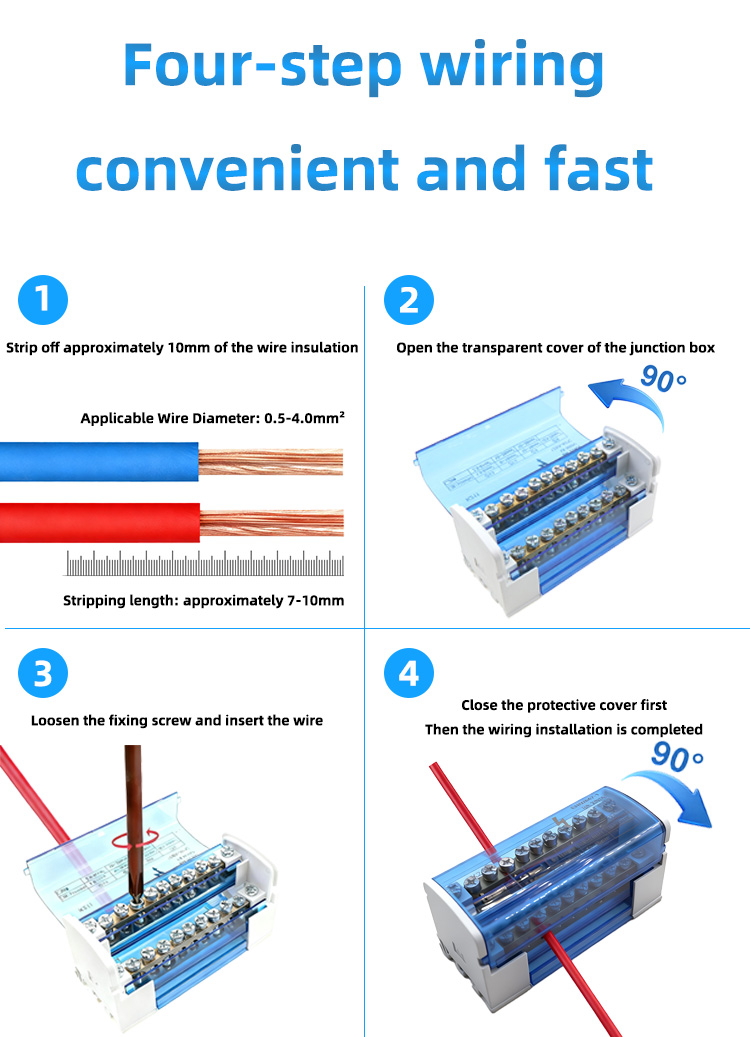 Four-step wiring
convenient and fast

1
Strip off approximately 10mm of the wire insulation

Applicable Wire Diameter: 0.5-4.0mm²

Stripping length: approximately 7-10mm

2
Open the transparent cover of the junction box

90°

3
Loosen the fixing screw and insert the wire

4
Close the protective cover first
Then the wiring installation is completed

90°